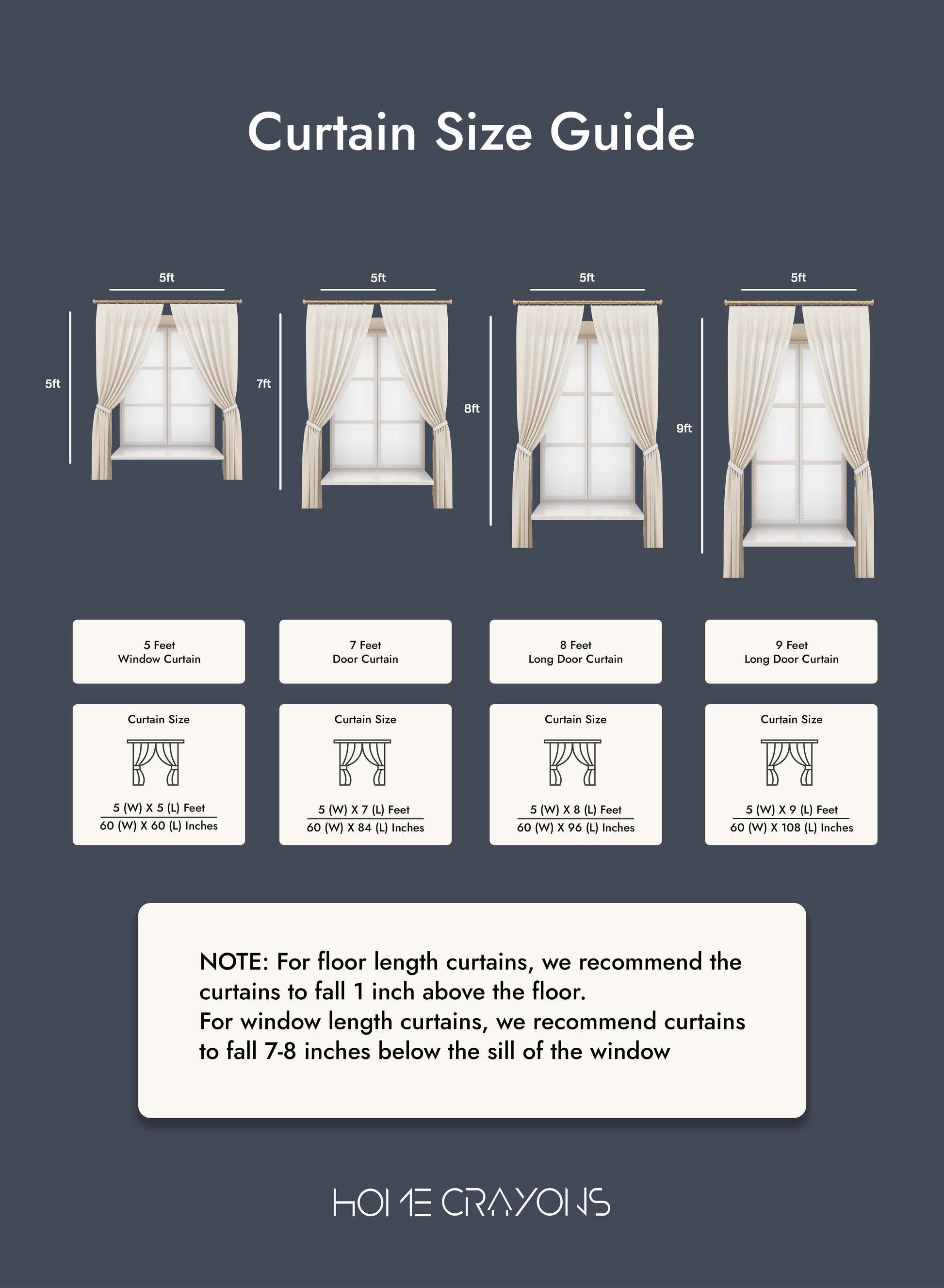 Curtain Size Guide

5ft
5ft

5ft
7ft

5ft
8ft

5ft
9ft

5 Feet
Window Curtain

7 Feet
Door Curtain

8 Feet
Long Door Curtain

9 Feet
Long Door Curtain

Curtain Size
5 (W) X 5 (L) Feet
60 (W) X 60 (L) Inches

Curtain Size
5 (W) X 7 (L) Feet
60 (W) X 84 (L) Inches

Curtain Size
5 (W) X 8 (L) Feet
60 (W) X 96 (L) Inches

Curtain Size
5 (W) X 9 (L) Feet
60 (W) X 108 (L) Inches

NOTE: For floor length curtains, we recommend the curtains to fall 1 inch above the floor.
For window length curtains, we recommend curtains to fall 7-8 inches below the sill of the window

HOME CRAYONS